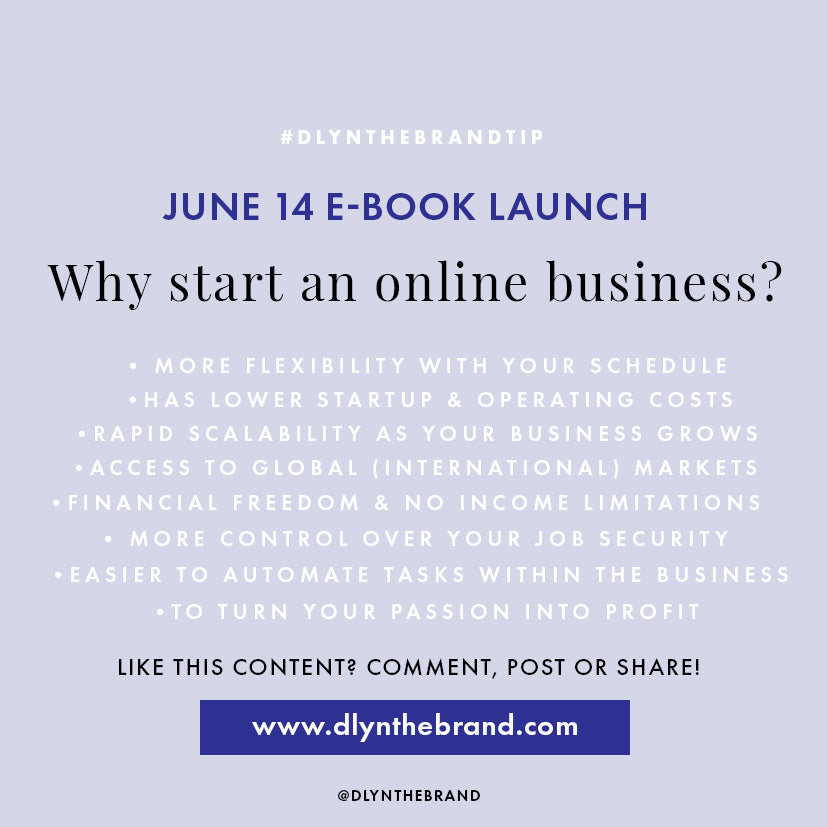 #DLYNTHEBRANDTIP

JUNE 14 E-BOOK LAUNCH

Why start an online business?

• MORE FLEXIBILITY WITH YOUR SCHEDULE
•HAS LOWER STARTUP & OPERATING COSTS
•RAPID SCALABILITY AS YOUR BUSINESS GROWS
•ACCESS TO GLOBAL (INTERNATIONAL) MARKETS
•FINANCIAL FREEDOM & NO INCOME LIMITATIONS
• MORE CONTROL OVER YOUR JOB SECURITY
•EASIER TO AUTOMATE TASKS WITHIN THE BUSINESS
•TO TURN YOUR PASSION INTO PROFIT

LIKE THIS CONTENT? COMMENT, POST OR SHARE!

www.dlynthebrand.com

@DLYNTHEBRAND